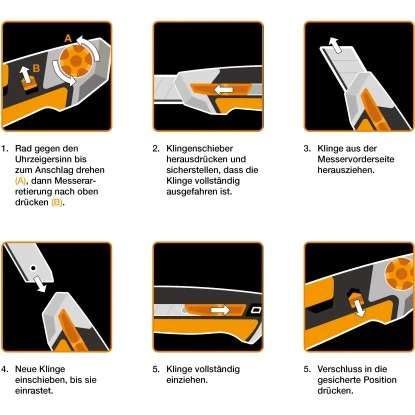 A

B

1. Rad gegen den Uhrzeigersinn bis zum Anschlag drehen (A), dann Messerarretierung nach oben drücken (B).

2. Klingenschieber herausdrücken und sicherstellen, dass die Klinge vollständig ausgefahren ist.

3. Klinge aus der Messervorderseite herausziehen.

4. Neue Klinge einschieben, bis sie einrastet.

5. Klinge vollständig einziehen.

5. Verschluss in die gesicherte Position drücken.